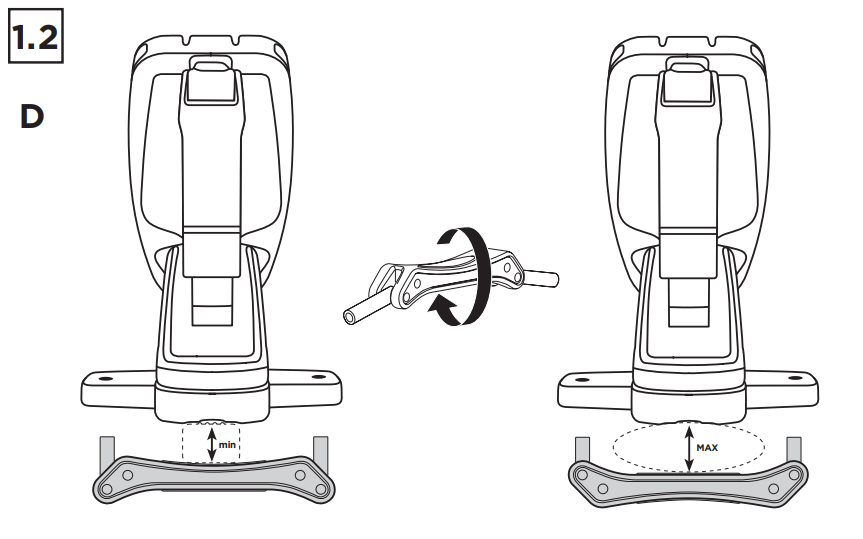 1.2

D

min

MAX